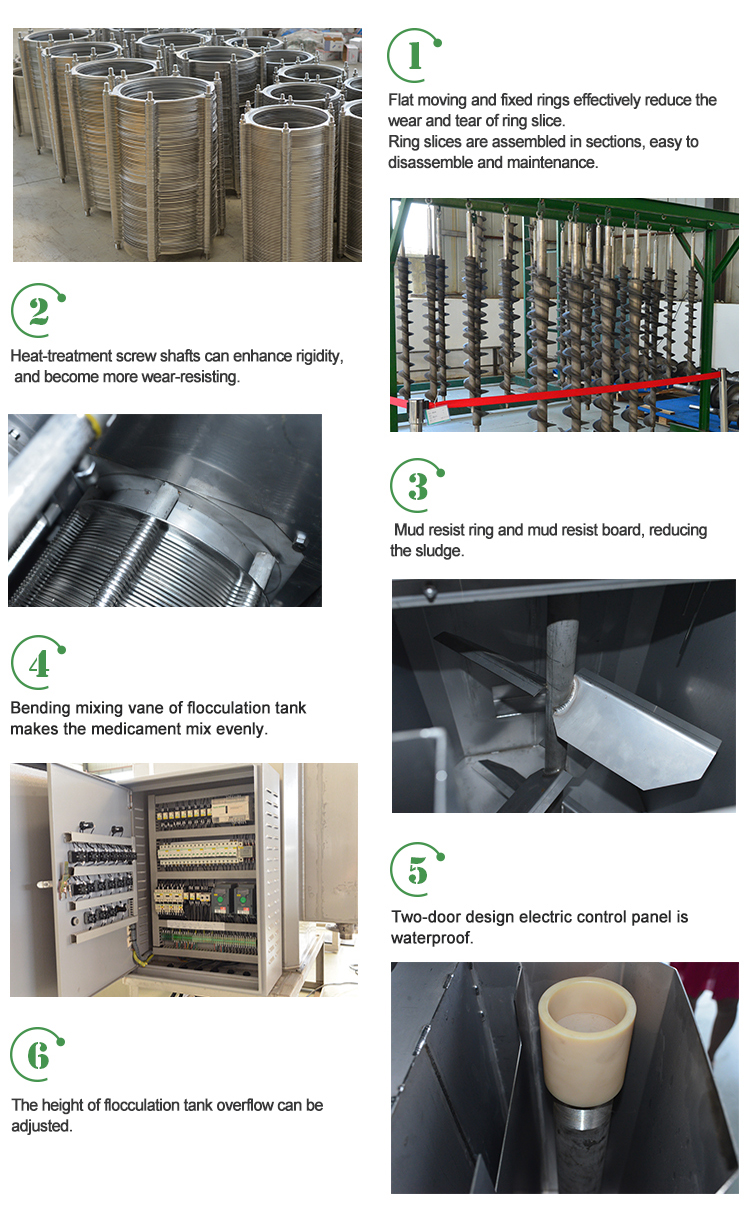 1

Flat moving and fixed rings effectively reduce the wear and tear of ring slice.
Ring slices are assembled in sections, easy to disassemble and maintenance.

2

Heat-treatment screw shafts can enhance rigidity, and become more wear-resisting.

3

Mud resist ring and mud resist board, reducing the sludge.

4

Bending mixing vane of flocculation tank makes the medicament mix evenly.

5

Two-door design electric control panel is waterproof.

6

The height of flocculation tank overflow can be adjusted.